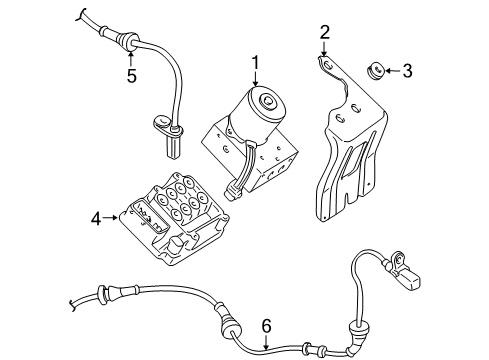 5
1
2
3
4
6