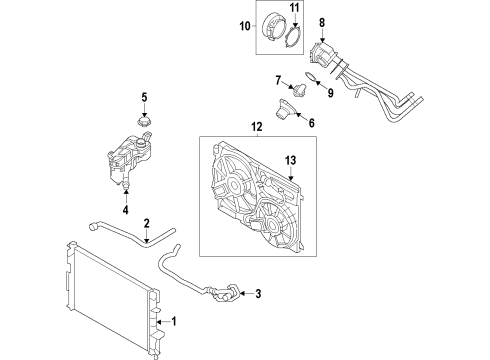 10
11
8
7
9
5
6
12
13
4
2
3
1