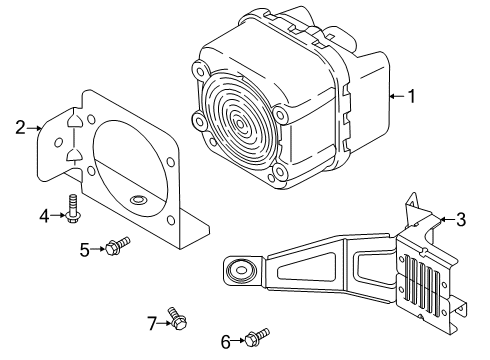 1
2
3
4
5
7
6