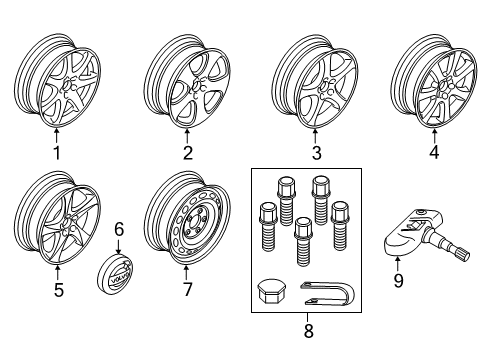 1
2
3
4
5
6
VOLVO
7
8
9