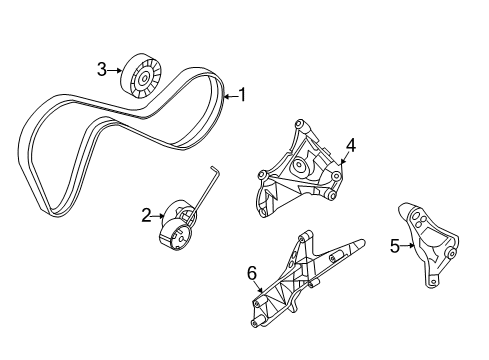 3
1
4
2
5
6