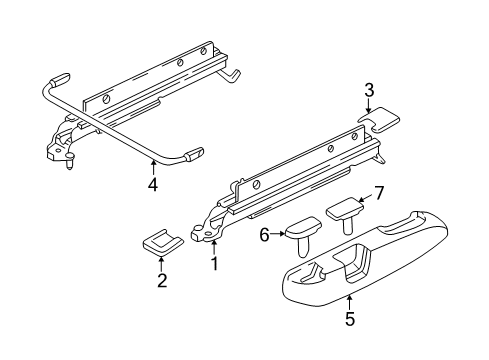 3
4
7
6
1
2
5