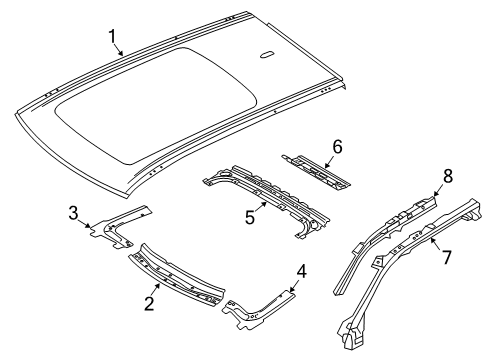 1
6
8
3
5
7
4
2