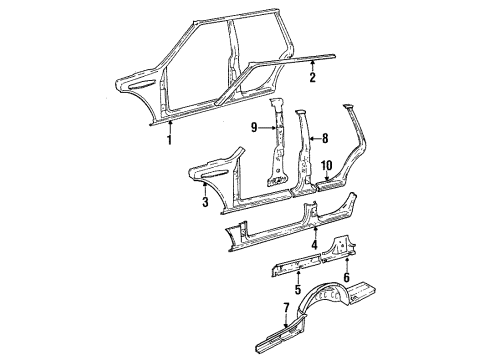 2
1
9
8
10
3
4
6
5
7