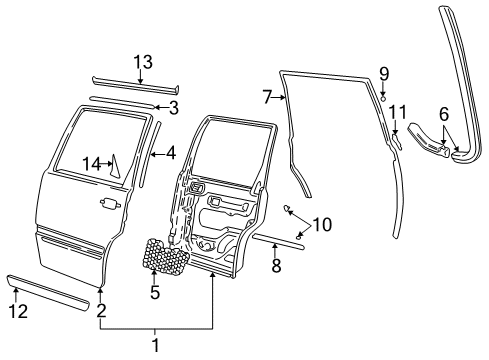 13
3
4
14
7
9
11
6
10
8
5
12
2
1