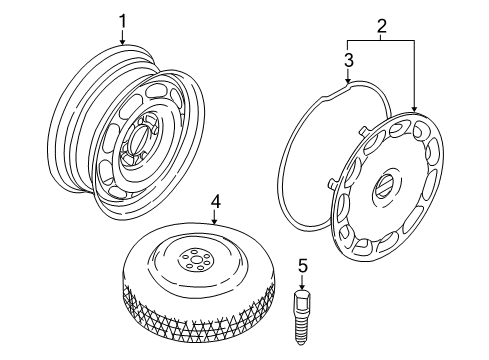 1
2
3
4
5