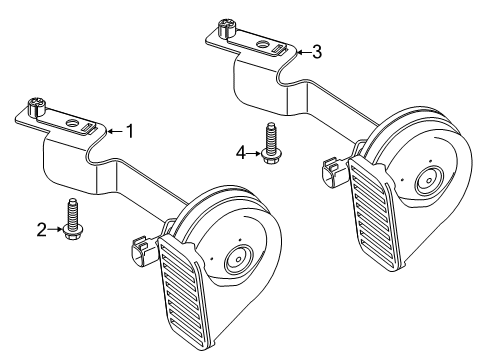 3
1
4
2