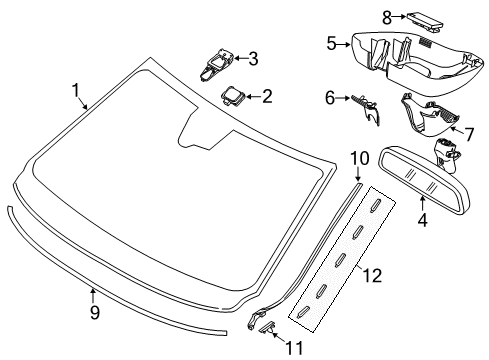 8
5
3
1
2
6
7
10
4
12
9
11