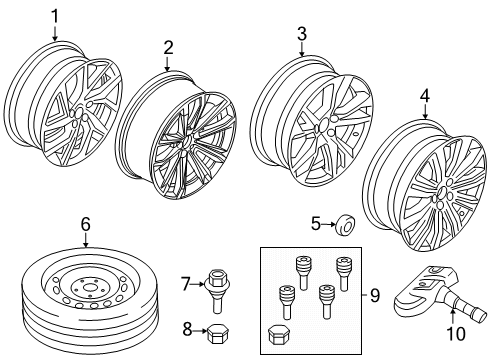 1
2
3
4
5
6
7
8
9
10