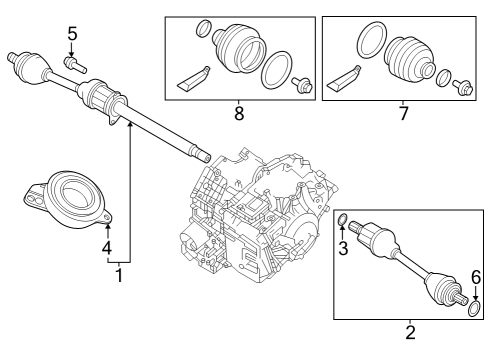 5
8
7
4
1
3
6
2