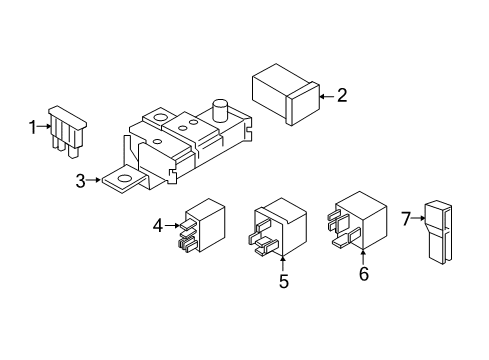 1
2
3
4
5
6
7