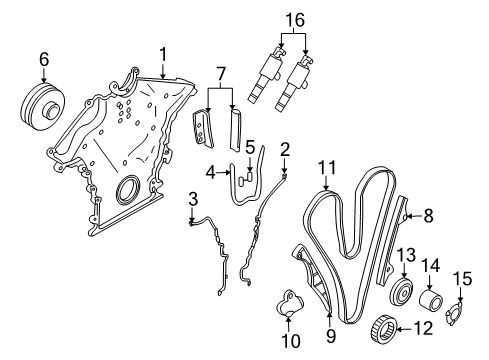 16
6
1
7
5
2
4
11
3
8
13
14
15
10
9
12