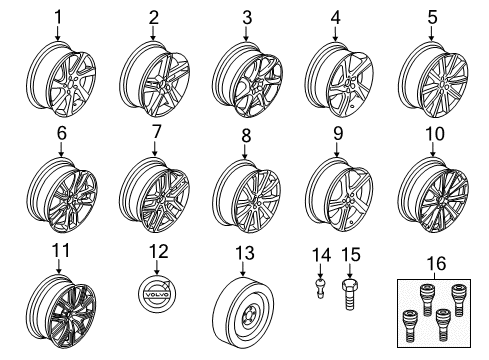 1
2
3
4
5
6
7
8
9
10
11
12
VOLVO
13
14
15
16