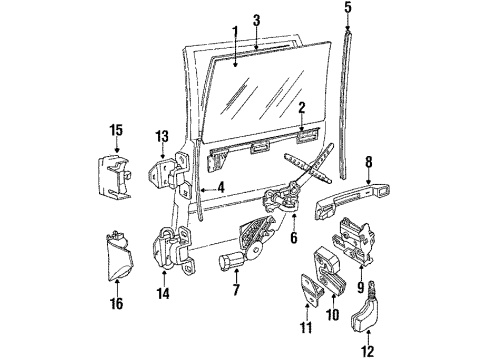 5
3
1
2
15
13
8
4
6
16
14
7
9
10
11
12