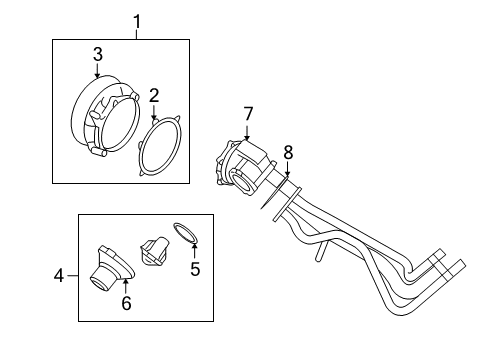 1
3
2
7
8
4
5
6