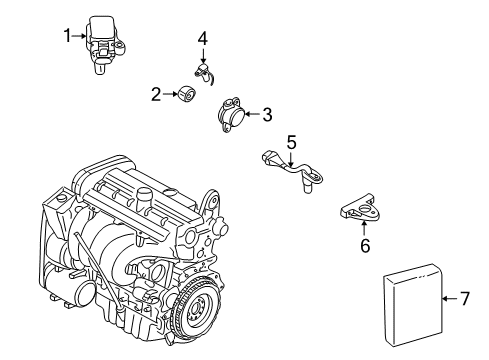 1
4
2
3
5
6
7