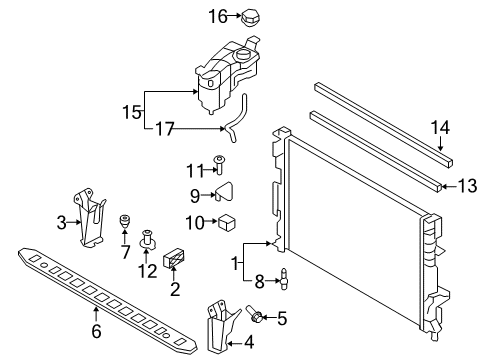 16
15
17
14
13
11
9
10
3
7
12
2
1
8
6
5
4