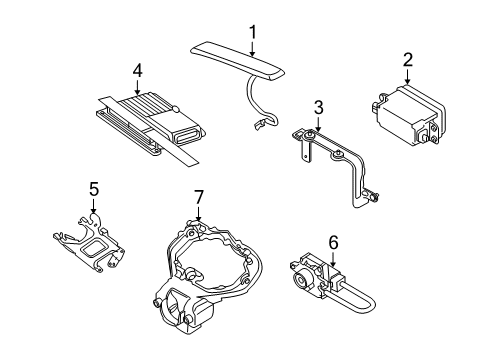 1
2
4
3
5
7
6