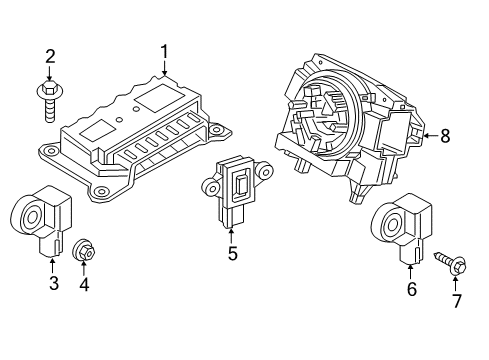 2
1
8
5
3
4
6
7