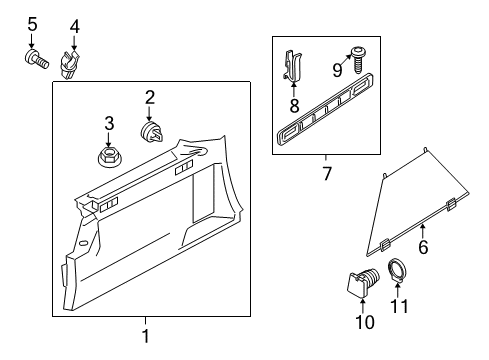 5
4
2
3
1
8
9
7
6
10
11