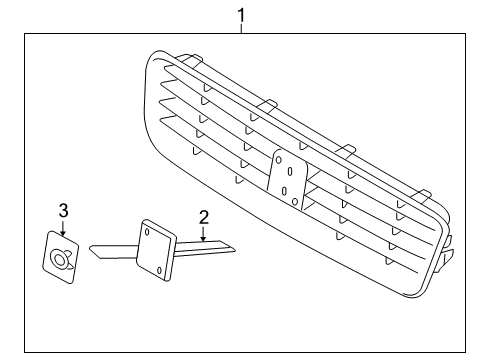 1
3
2