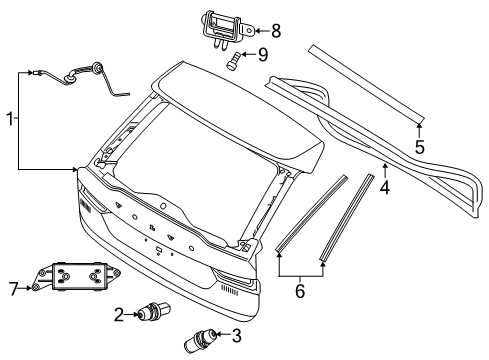 8
9
1
5
4
6
7
2
3