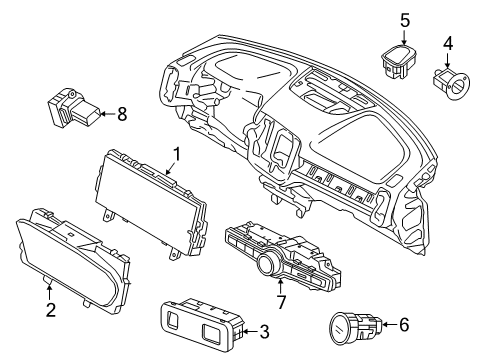 5
4
8
1
2
7
3
6