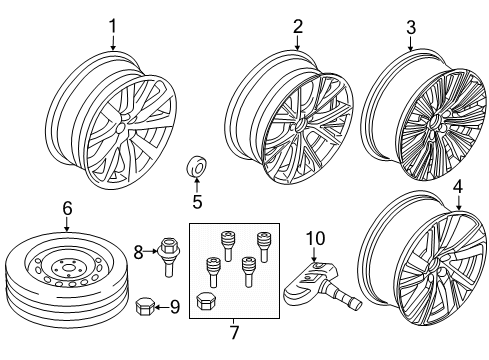 1
2
3
5
4
6
8
10
9
7