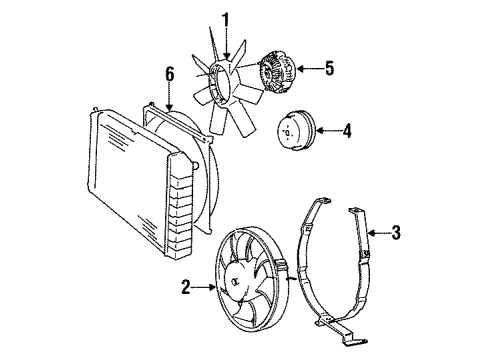 1
5
6
4
3
2