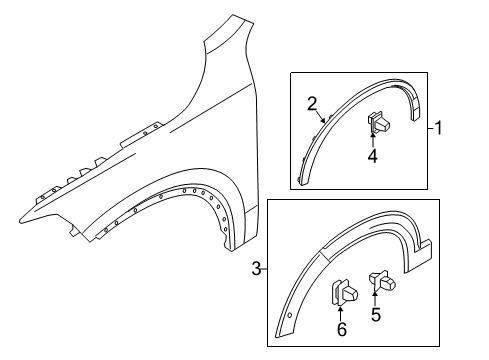 2
1
4
3
6
5