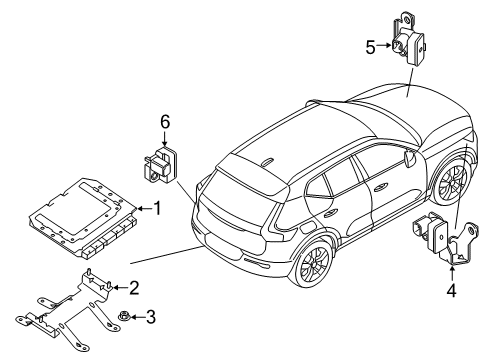 5
6
1
2
3
4