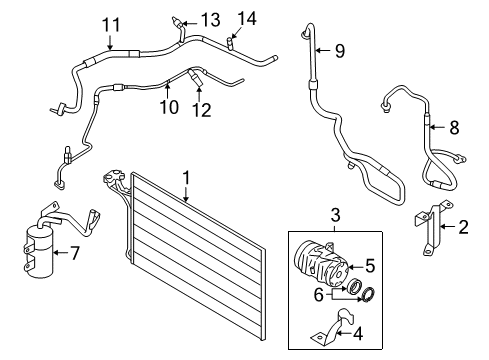 11
13
14
9
10
12
8
1
3
2
7
5
6
4