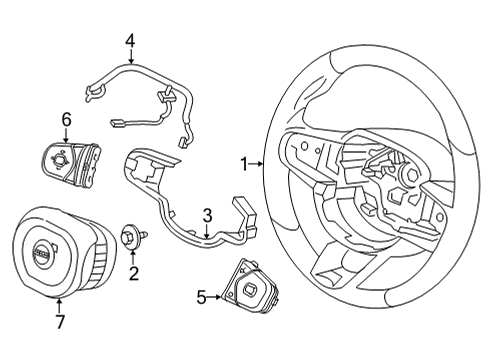 4
6
1
3
2
5
7