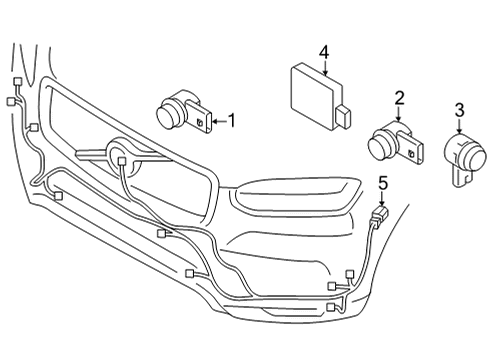 4
1
2
3
5