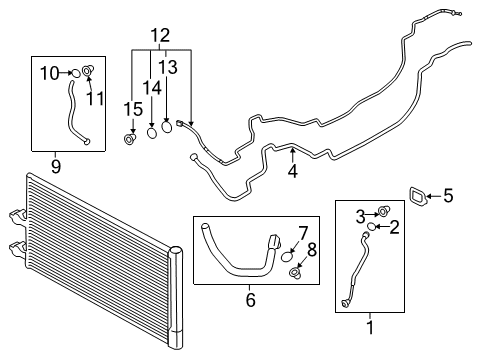 12
10
11
13
14
15
9
4
5
3
2
7
8
6
1