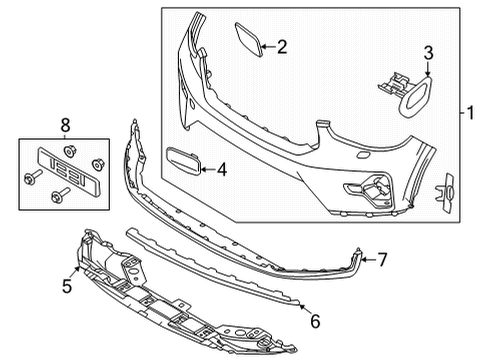 2
3
1
8
4
7
5
6