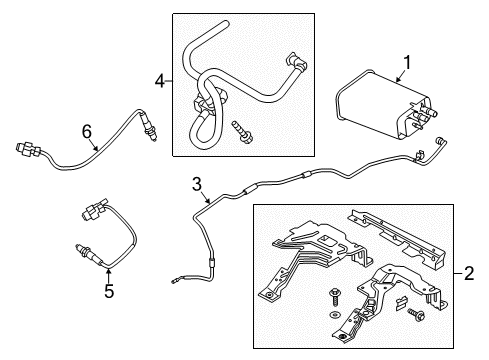 4
1
6
3
5
2