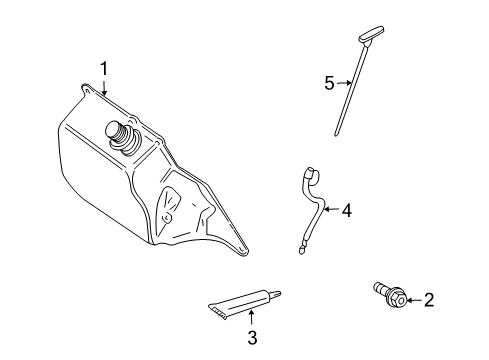 1
5
4
2
3