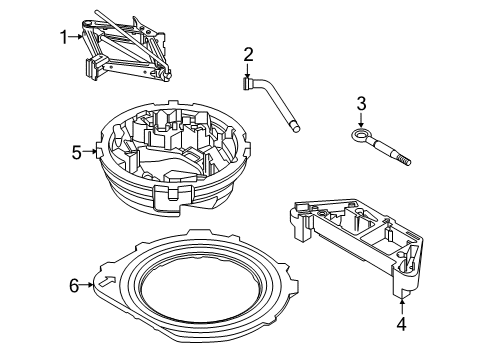 1
2
3
5
6
4