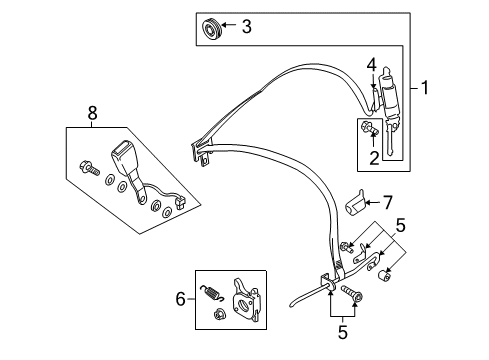 3
4
1
8
2
7
5
6
5