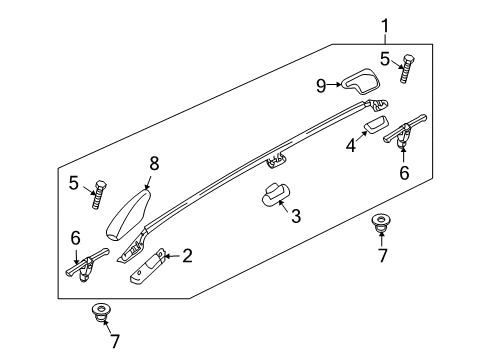 1
5
9
4
6
8
5
3
6
2
7
7