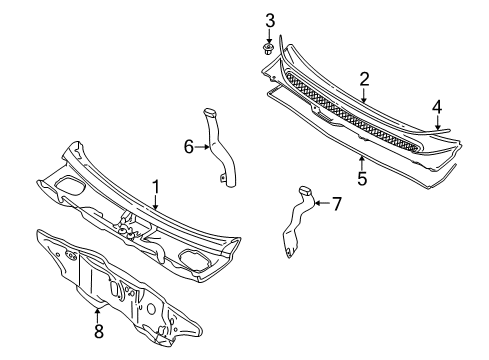 3
2
4
6
5
1
7
8