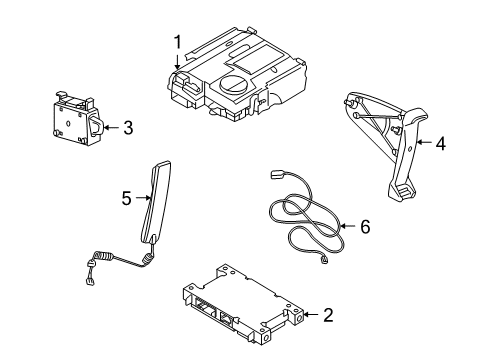 1
3
4
5
6
2