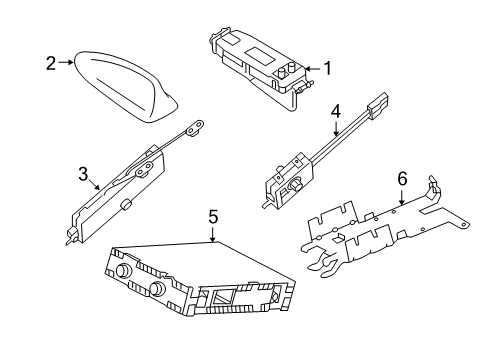 2
1
4
3
6
5