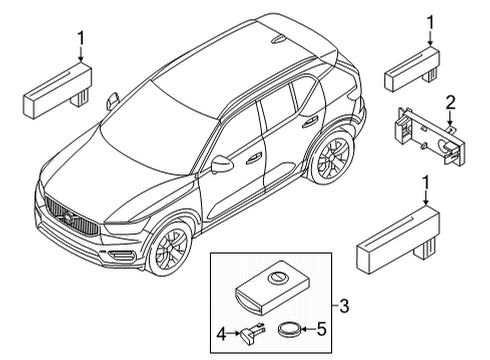 1
1
2
1
3
4
5