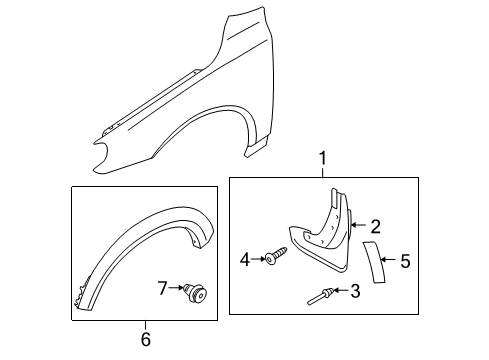 1
2
4
5
3
7
6