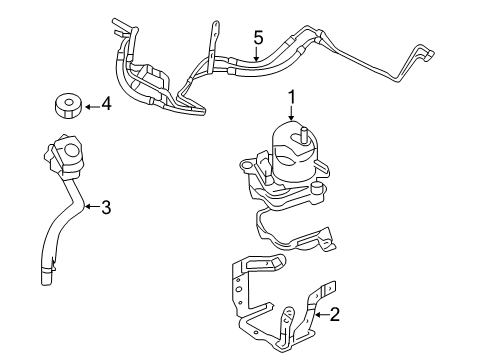 5
4
1
3
2