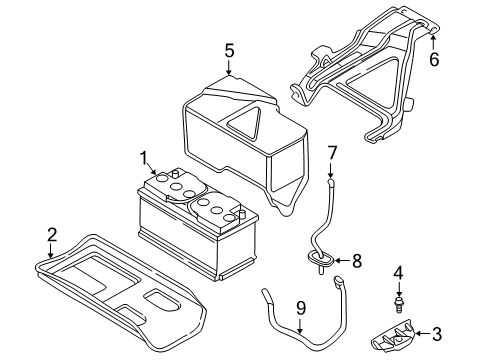 5
6
1
7
2
8
4
9
3