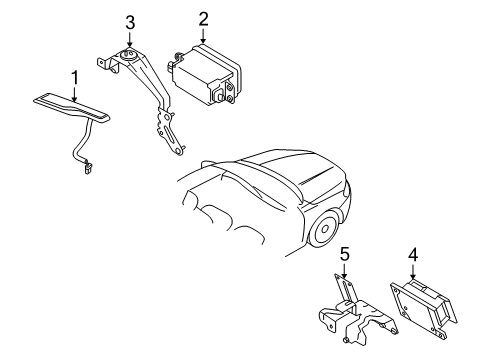 3
2
1
5
4