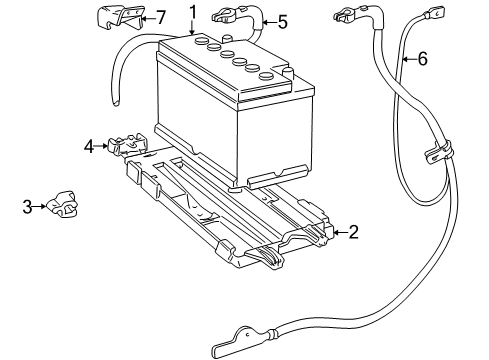 7
1
5
6
4
3
2